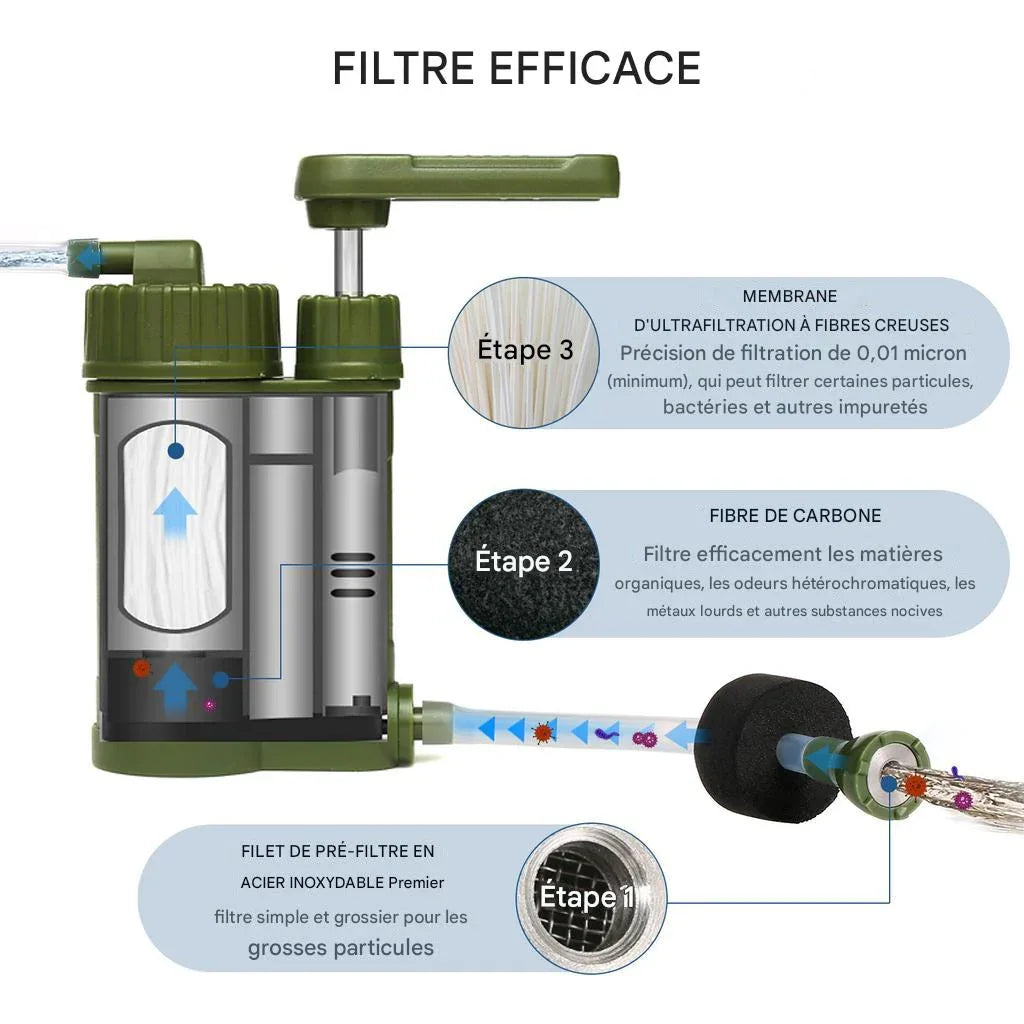 FILTRE EFFICACE

Étape 3

MEMBRANE D'ULTRAFILTRATION À FIBRES CREUSES
Précision de filtration de 0,01 micron (minimum), qui peut filtrer certaines particules, bactéries et autres impuretés

Étape 2

FIBRE DE CARBONE
Filtre efficacement les matières organiques, les odeurs hétérochromatiques, les métaux lourds et autres substances nocives

FILET DE PRÉ-FILTRE EN ACIER INOXYDABLE Premier filtre simple et grossier pour les grosses particules

Étape 1